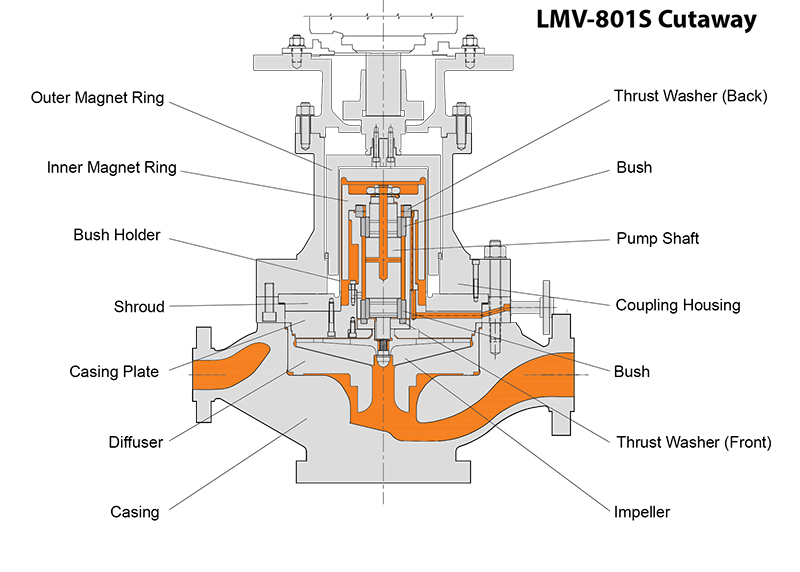 LMV-801S Cutaway

Outer Magnet Ring

Inner Magnet Ring

Bush Holder

Shroud

Casing Plate

Diffuser

Casing

Thrust Washer (Back)

Bush

Pump Shaft

Coupling Housing

Bush

Thrust Washer (Front)

Impeller