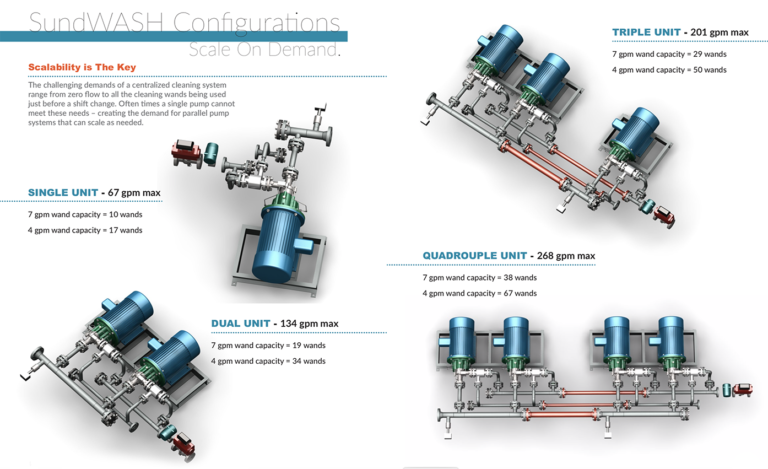 SundWASH Configurations
Scale On Demand.

Scalability is The Key

The challenging demands of a centralized cleaning system range from zero flow to all the cleaning wands being used just before a shift change. Often times a single pump cannot meet these needs – creating the demand for parallel pump systems that can scale as needed.

SINGLE UNIT - 67 gpm max

7 gpm wand capacity = 10 wands

4 gpm wand capacity = 17 wands

DUAL UNIT - 134 gpm max

7 gpm wand capacity = 19 wands

4 gpm wand capacity = 34 wands

TRIPLE UNIT - 201 gpm max

7 gpm wand capacity = 29 wands

4 gpm wand capacity = 50 wands

QUADROUPLE UNIT - 268 gpm max

7 gpm wand capacity = 38 wands

4 gpm wand capacity = 67 wands